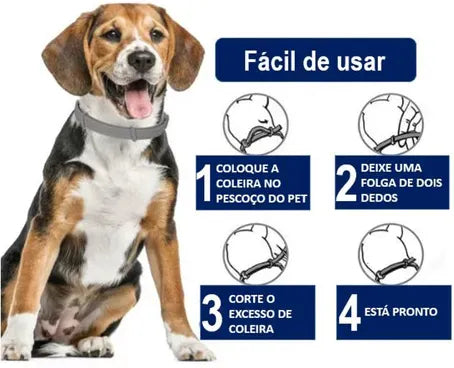 Fácil de usar

1 COLOQUE A COLEIRA NO PESCOÇO DO PET

2 DEIXE UMA FOLGA DE DOIS DEDOS

3 CORTE O EXCESSO DE COLEIRA

4 ESTÁ PRONTO