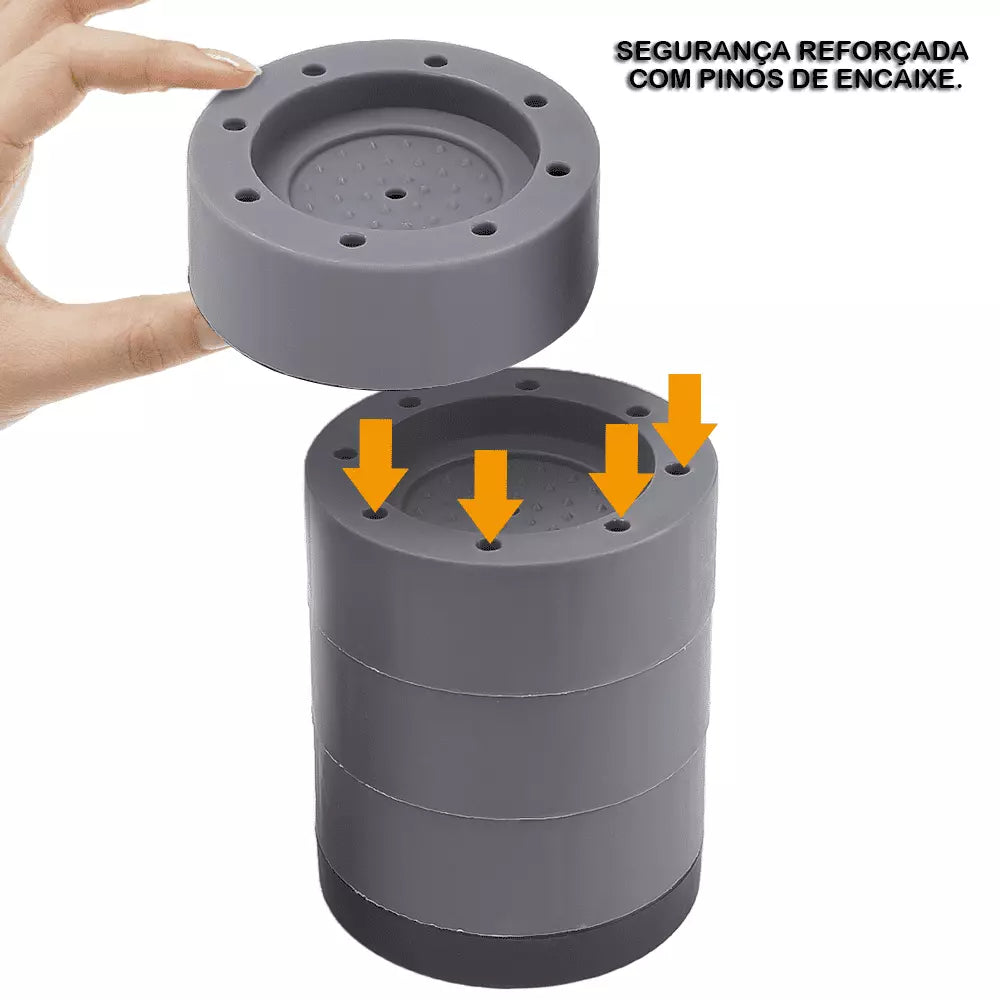 SEGURANÇA REFORÇADA
COM PINOS DE ENCAIXE.